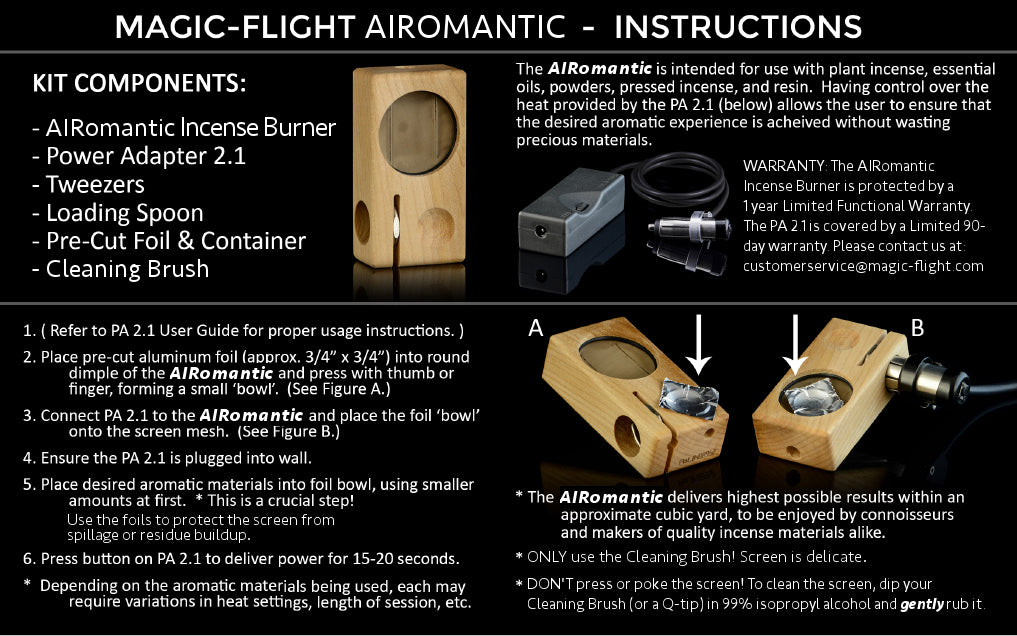 MAGIC-FLIGHT AIROMANTIC - INSTRUCTIONS

KIT COMPONENTS:

- AIRomantic Incense Burner
- Power Adapter 2.1
- Tweezers
- Loading Spoon
- Pre-Cut Foil & Container
- Cleaning Brush

The AIRomantic is intended for use with plant incense, essential oils, powders, pressed incense, and resin. Having control over the heat provided by the PA 2.1 (below) allows the user to ensure that the desired aromatic experience is acheived without wasting precious materials.

WARRANTY: The AIRomantic Incense Burner is protected by a 1 year Limited Functional Warranty. The PA 2.1 is covered by a Limited 90-day warranty. Please contact us at: customerservice@magic-flight.com

1. ( Refer to PA 2.1 User Guide for proper usage instructions. )

2. Place pre-cut aluminum foil (approx. 3/4" x 3/4") into round dimple of the AIRomantic and press with thumb or finger, forming a small 'bowl'. (See Figure A.)

3. Connect PA 2.1 to the AIRomantic and place the foil 'bowl' onto the screen mesh. (See Figure B.)

4. Ensure the PA 2.1 is plugged into wall.

5. Place desired aromatic materials into foil bowl, using smaller amounts at first. * This is a crucial step!
Use the foils to protect the screen from spillage or residue buildup.

6. Press button on PA 2.1 to deliver power for 15-20 seconds.

* Depending on the aromatic materials being used, each may require variations in heat settings, length of session, etc.

A

B

* The AIRomantic delivers highest possible results within an approximate cubic yard, to be enjoyed by connoisseurs and makers of quality incense materials alike.

* ONLY use the Cleaning Brush! Screen is delicate.

* DON'T press or poke the screen! To clean the screen, dip your Cleaning Brush (or a Q-tip) in 99% isopropyl alcohol and gently rub it.